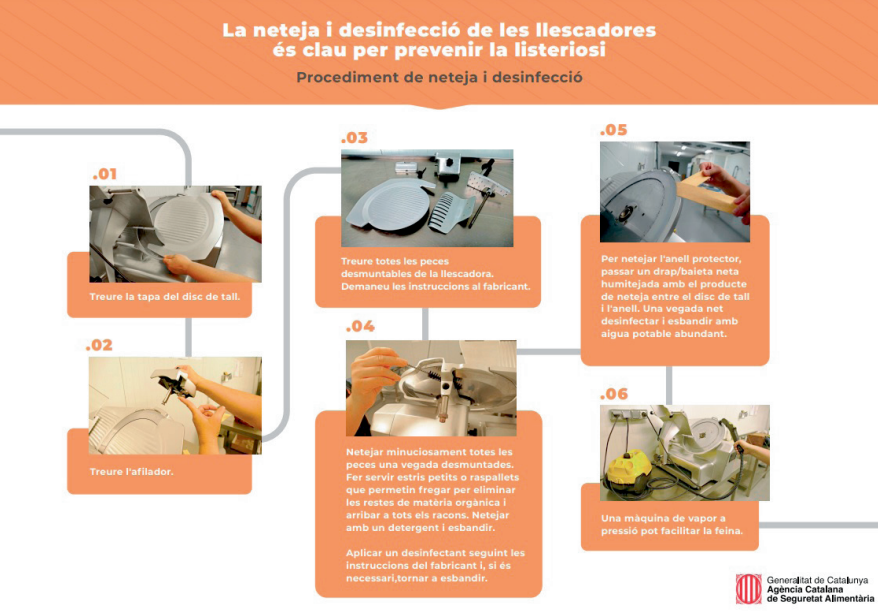 La neteja i desinfecció de les llescadores és clau per prevenir la listeriosi

Procediment de neteja i desinfecció

.01

Treure la tapa del disc de tall.

.02

Treure l'afilador.

.03

Treure totes les peces desmuntables de la llescadora. Demaneu les instruccions al fabricant.

.04

Netejar minuciosament totes les peces una vegada desmuntades. Fer servir estris petits o raspallets que permetin fregar per eliminar les restes de matèria orgànica i arribar a tots els racons. Netejar amb un detergent i esbandir.

Aplicar un desinfectant seguint les instruccions del fabricant i, si és necessari,tornar a esbandir.

.05

Per netejar l'anell protector, passar un drap/baieta neta humitejada amb el producte de neteja entre el disc de tall i l'anell. Una vegada net desinfectar i esbandir amb aigua potable abundant.

.06

Una màquina de vapor a pressió pot facilitar la feina.

Generalitat de Catalunya
Agència Catalana de Seguretat Alimentària